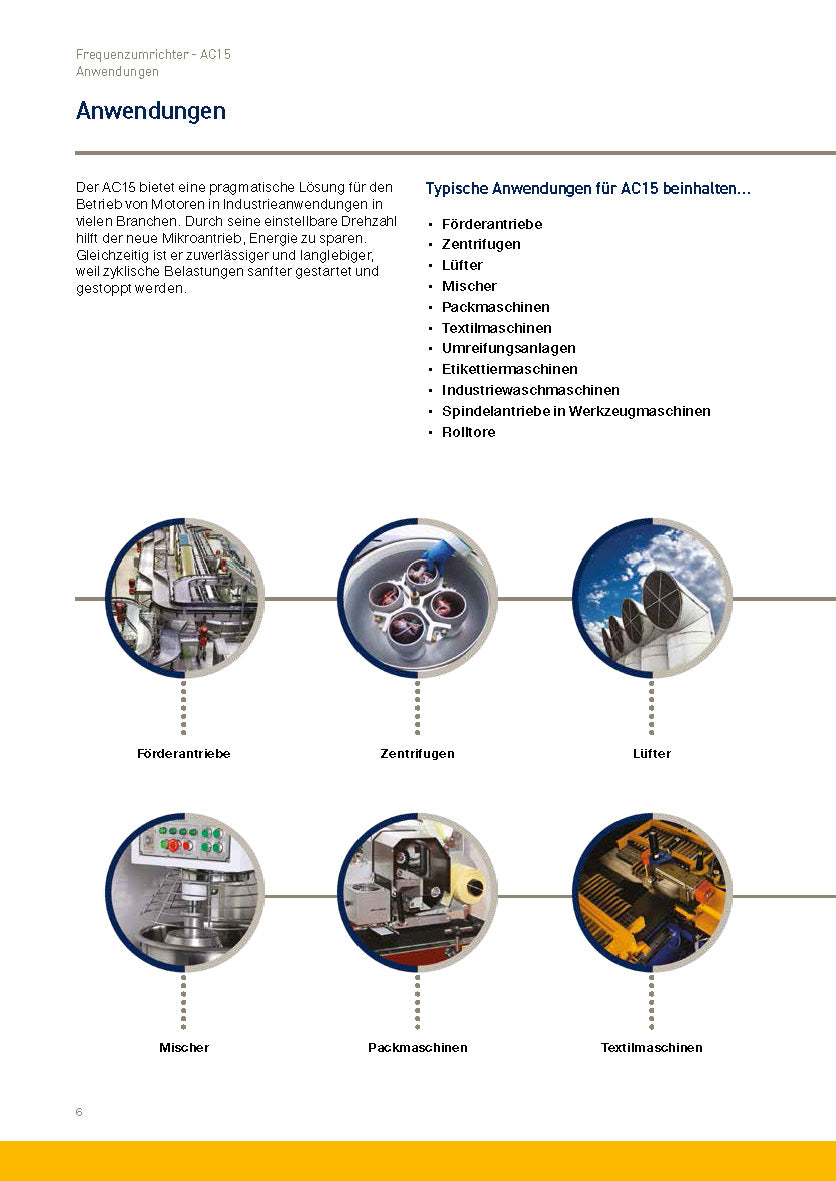 Frequenzumrichter - AC15
Anwendungen

Anwendungen

Der AC15 bietet eine pragmatische Lösung für den Betrieb von Motoren in Industrieanwendungen in vielen Branchen. Durch seine einstellbare Drehzahl hilft der neue Mikroantrieb, Energie zu sparen. Gleichzeitig ist er zuverlässiger und langlebiger, weil zyklische Belastungen sanfter gestartet und gestoppt werden.

Typische Anwendungen für AC15 beinhalten...

• Förderantriebe
• Zentrifugen
• Lüfter
• Mischer
• Packmaschinen
• Textilmaschinen
• Umreifungsanlagen
• Etikettiermaschinen
• Industriewaschmaschinen
• Spindelantriebe in Werkzeugmaschinen
• Rolltore

Förderantriebe

Zentrifugen

Lüfter

Mischer

Packmaschinen

Textilmaschinen

6