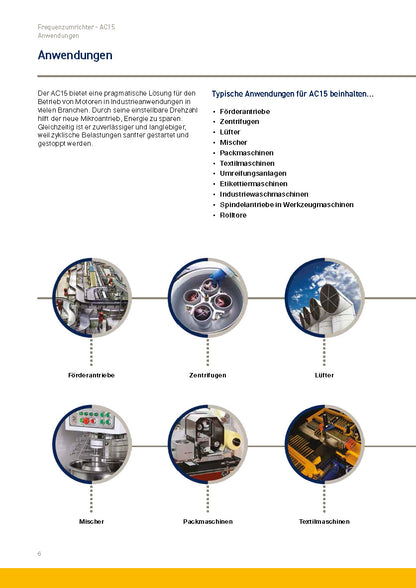 Frequenzumrichter - AC15
Anwendungen

Anwendungen

Der AC15 bietet eine pragmatische Lösung für den Betrieb von Motoren in Industrieanwendungen in vielen Branchen. Durch seine einstellbare Drehzahl hilft der neue Mikroantrieb, Energie zu sparen. Gleichzeitig ist er zuverlässiger und langlebiger, weil zyklische Belastungen sanfter gestartet und gestoppt werden.

Typische Anwendungen für AC15 beinhalten...

• Förderantriebe
• Zentrifugen
• Lüfter
• Mischer
• Packmaschinen
• Textilmaschinen
• Umreifungsanlagen
• Etikettiermaschinen
• Industriewaschmaschinen
• Spindelantriebe in Werkzeugmaschinen
• Rolltore

Förderantriebe

Zentrifugen

Lüfter

Mischer

Packmaschinen

Textilmaschinen

6